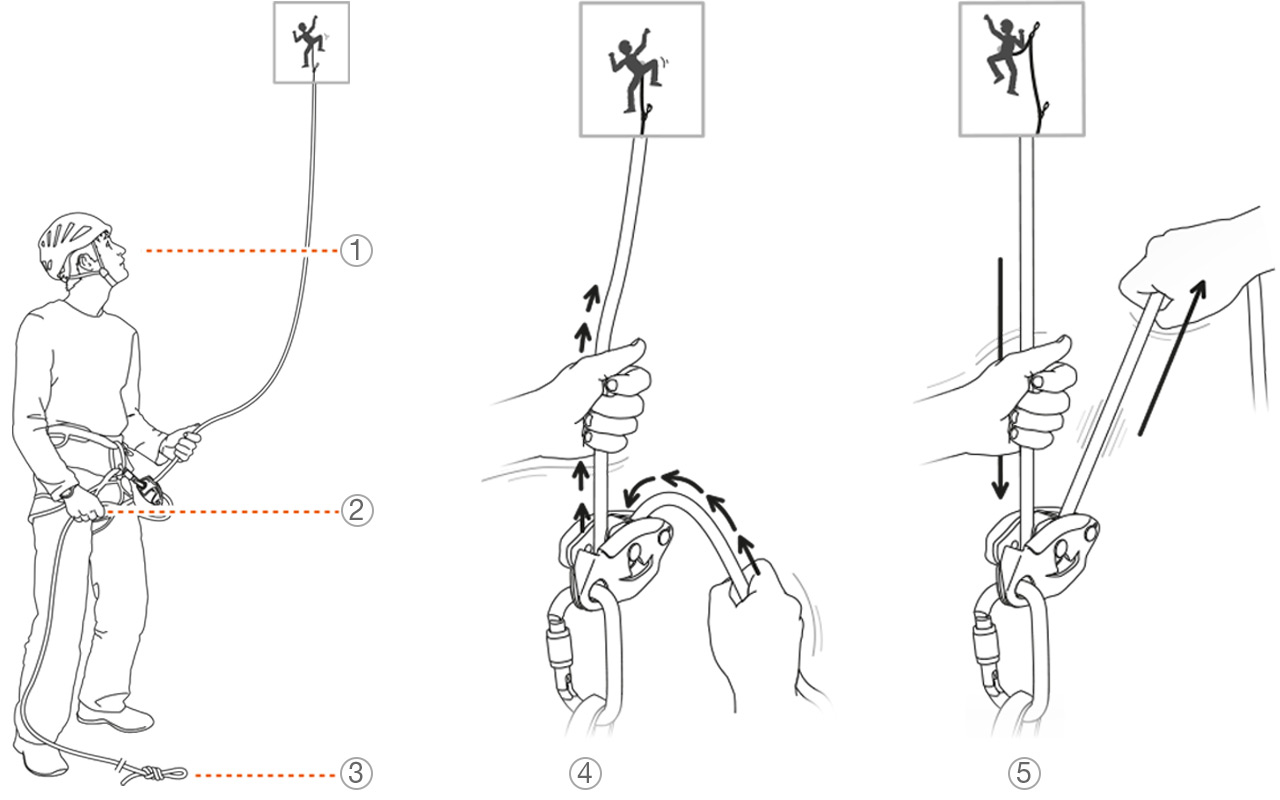 ①
②
③
④
⑤